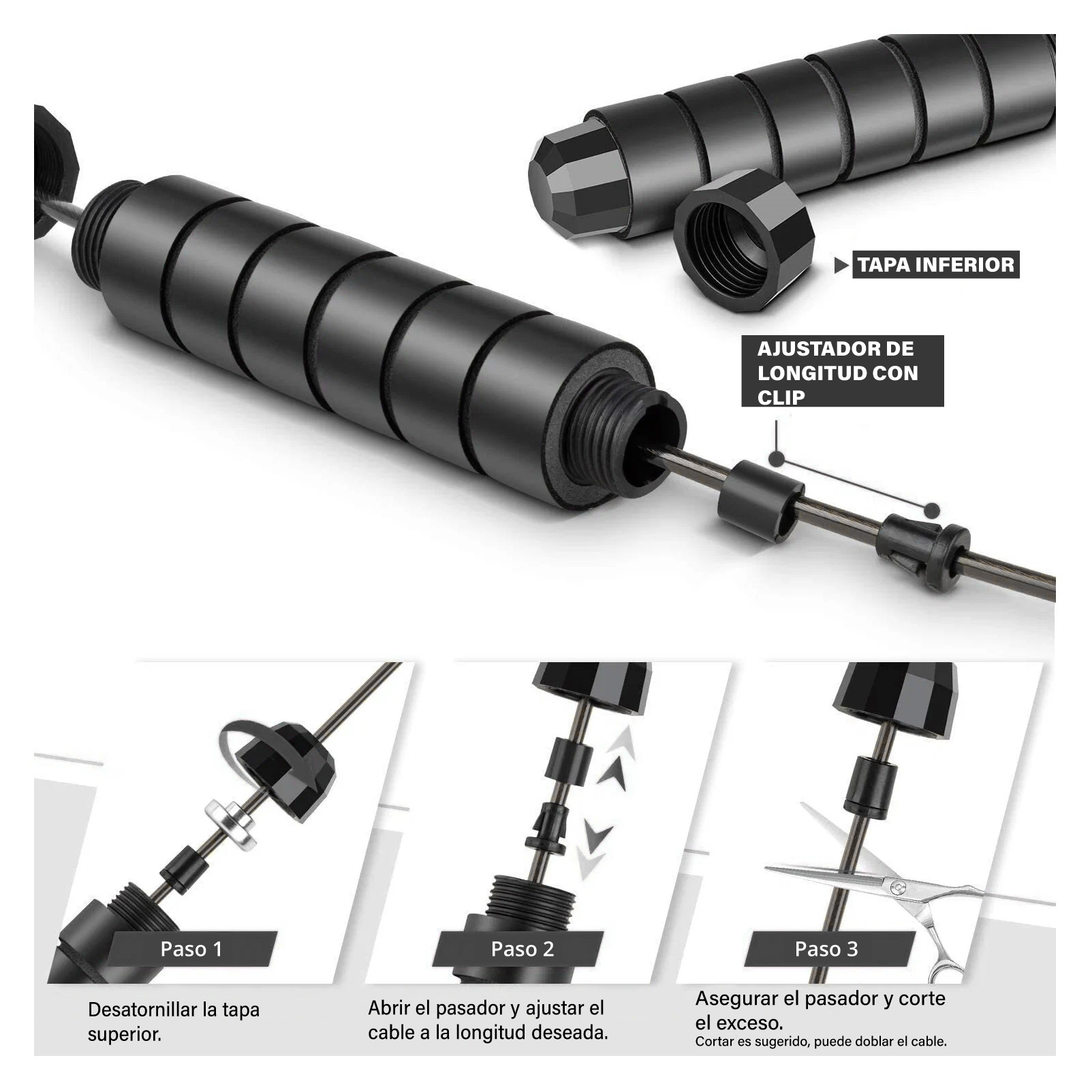 TAPA INFERIOR

AJUSTADOR DE LONGITUD CON CLIP

Paso 1

Desatornillar la tapa superior.

Paso 2

Abrir el pasador y ajustar el cable a la longitud deseada.

Paso 3

Asegurar el pasador y corte el exceso.
Cortar es sugerido, puede doblar el cable.