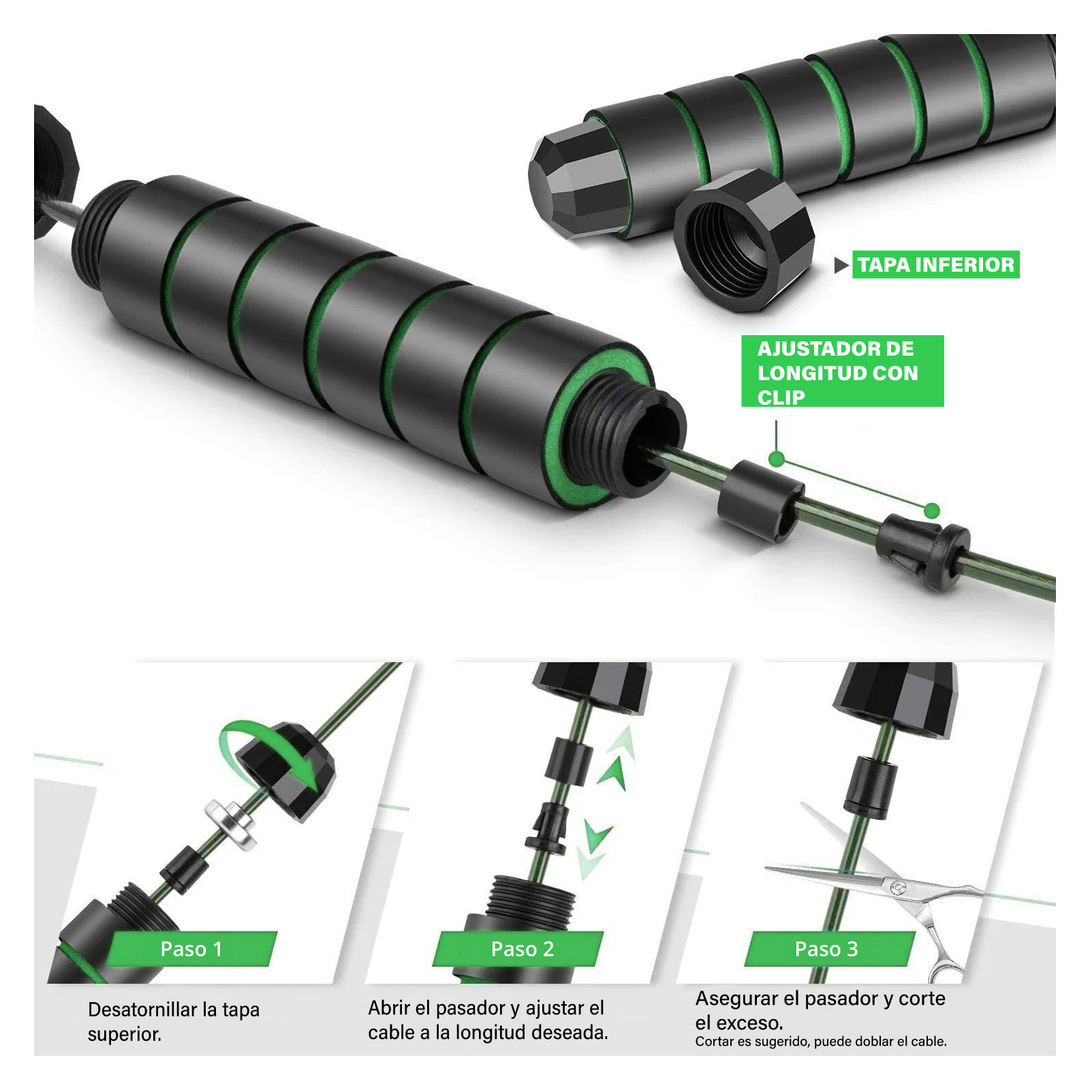 TAPA INFERIOR

AJUSTADOR DE LONGITUD CON CLIP

Paso 1

Desatornillar la tapa superior.

Paso 2

Abrir el pasador y ajustar el cable a la longitud deseada.

Paso 3

Asegurar el pasador y corte el exceso.
Cortar es sugerido, puede doblar el cable.